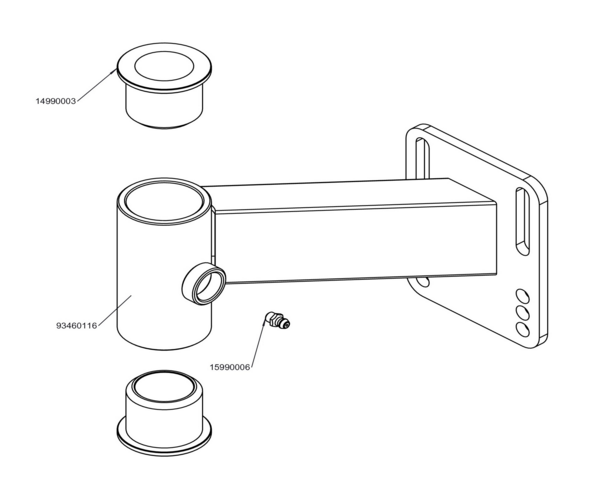 14990003

93460116

15990006